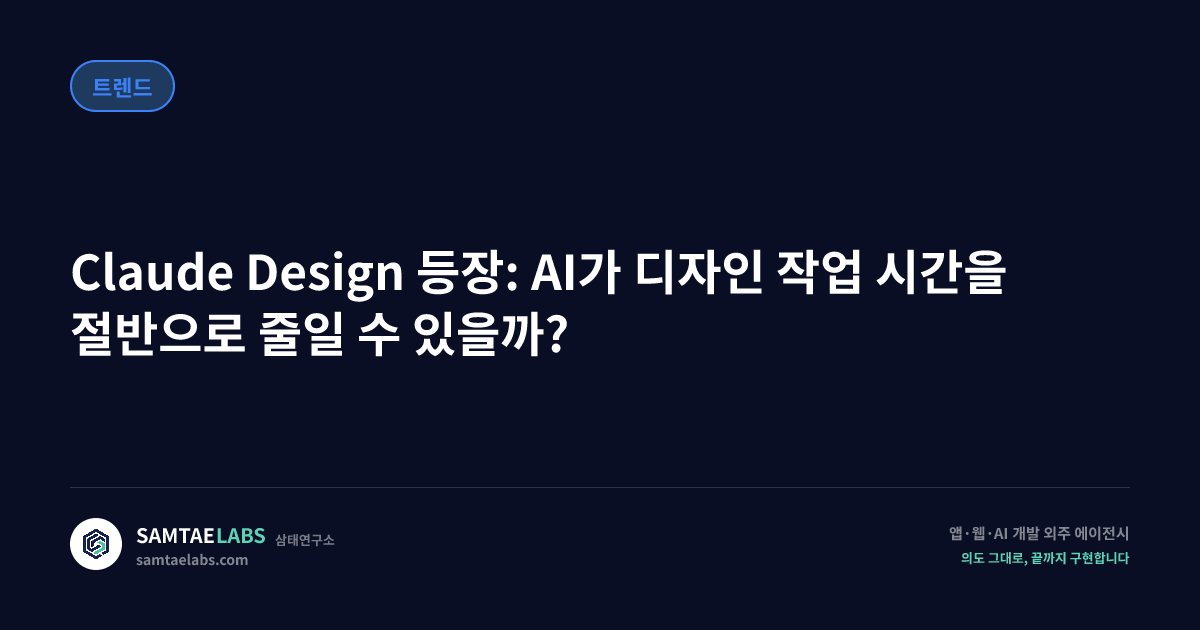 트렌드

Claude Design 등장: AI가 디자인 작업 시간을 절반으로 줄일 수 있을까?

SAMTAE LABS 삼태연구소
samtaelabs.com

앱·웹·AI 개발 외주 에이전시
의도 그대로, 끝까지 구현합니다